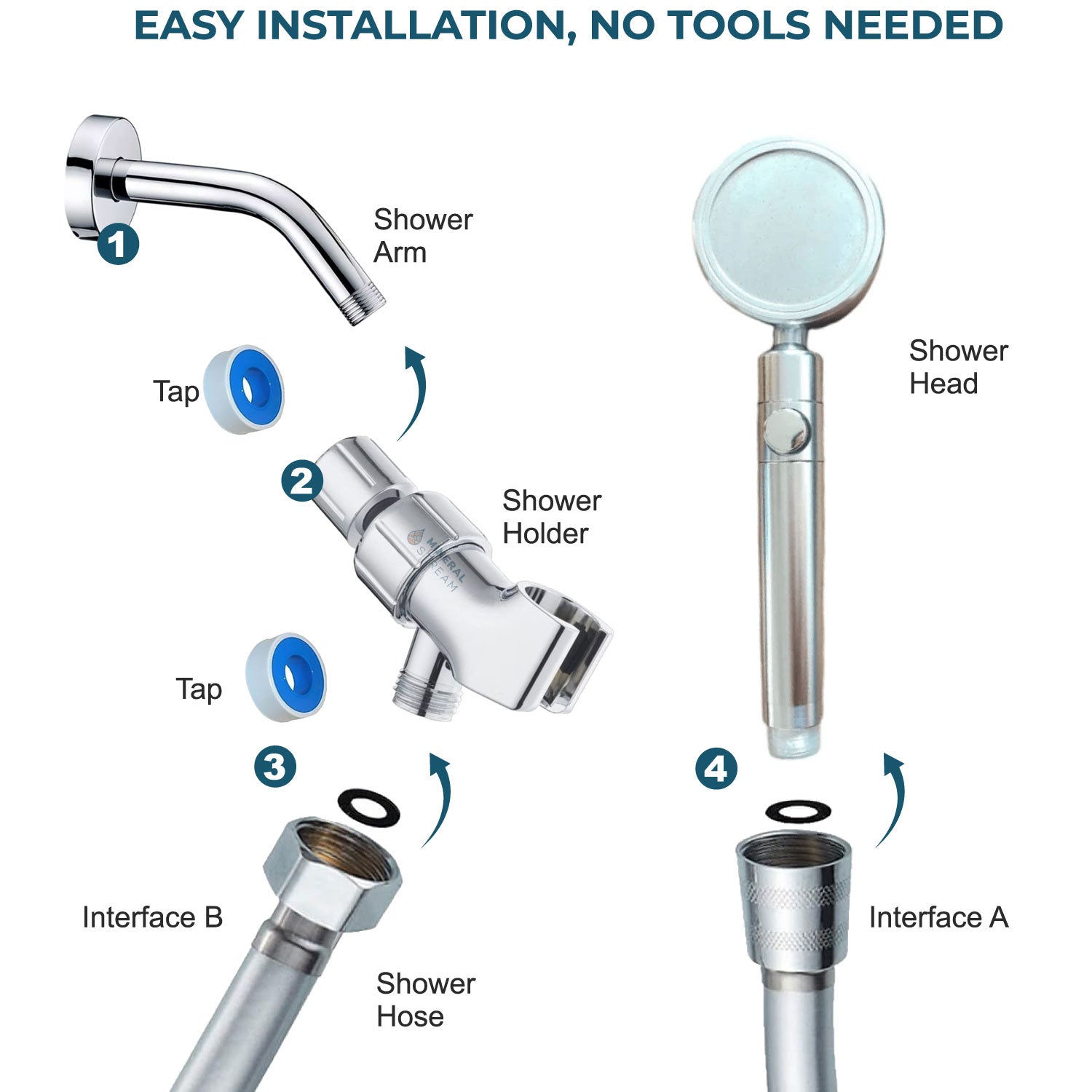 EASY INSTALLATION, NO TOOLS NEEDED

1

Shower Arm

Tap

2

Shower Holder

MINERAL STREAM

Tap

3

Interface B

Shower Hose

Shower Head

4

Interface A